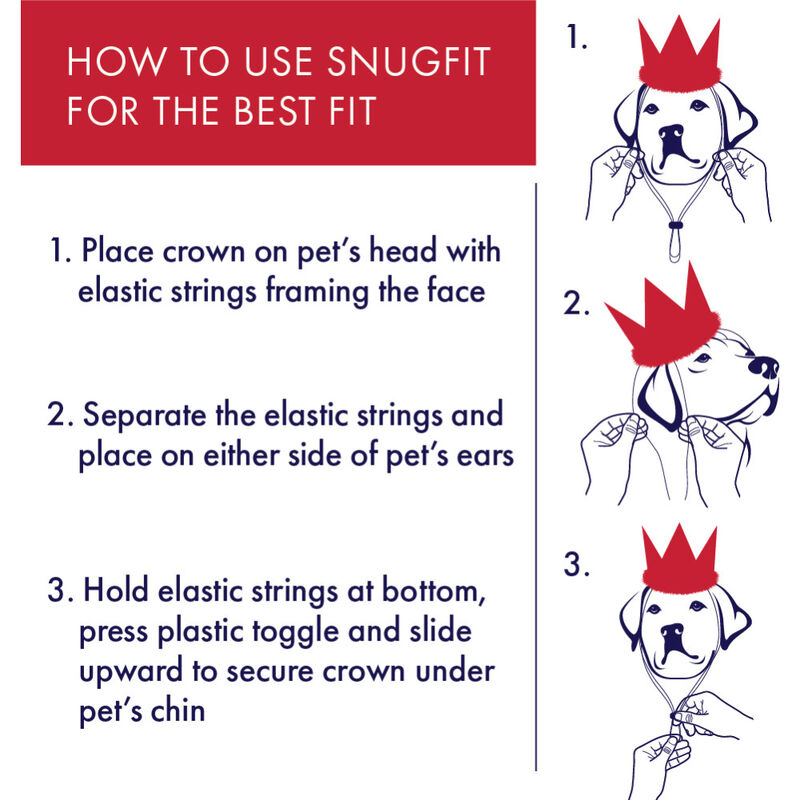 HOW TO USE SNUGFIT FOR THE BEST FIT

1. Place crown on pet's head with elastic strings framing the face

2. Separate the elastic strings and place on either side of pet's ears

3. Hold elastic strings at bottom, press plastic toggle and slide upward to secure crown under pet's chin

1.

2.

3.